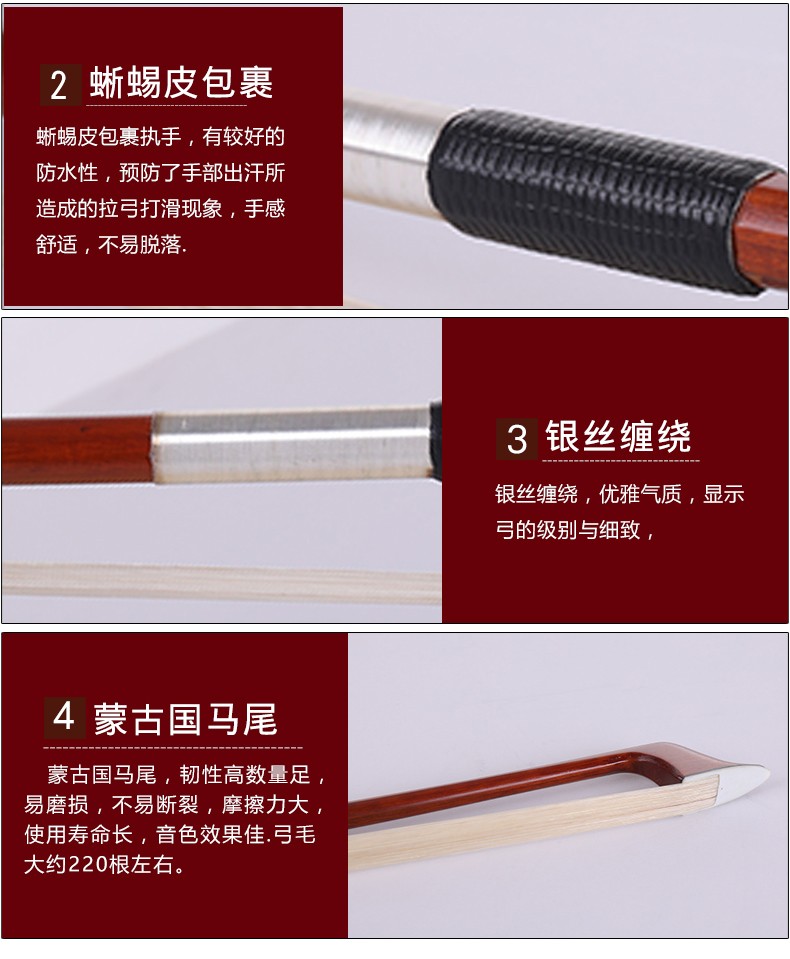 2 蜥蜴皮包裹

蜥蜴皮包裹执手，有较好的防水性，预防了手部出汗所造成的拉弓打滑现象，手感舒适，不易脱落.

3 银丝缠绕

银丝缠绕，优雅气质，显示弓的级别与细致，

4 蒙古国马尾

蒙古国马尾，韧性高数量足，易磨损，不易断裂，摩擦力大，使用寿命长，音色效果佳.弓毛大约220根左右。